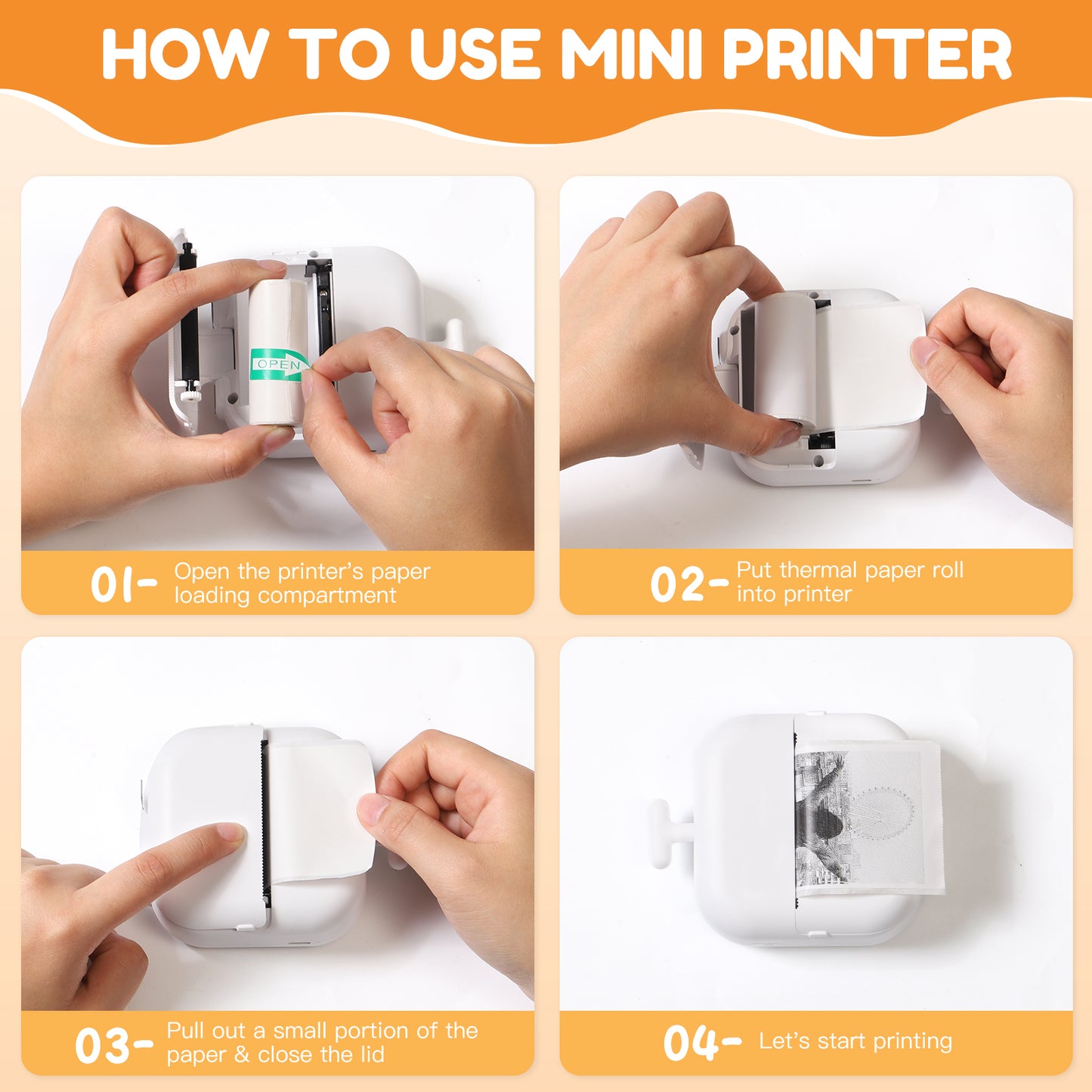 HOW TO USE MINI PRINTER

OPEN

01- Open the printer's paper loading compartment

02- Put thermal paper roll into printer

03- Pull out a small portion of the paper & close the lid

04- Let's start printing