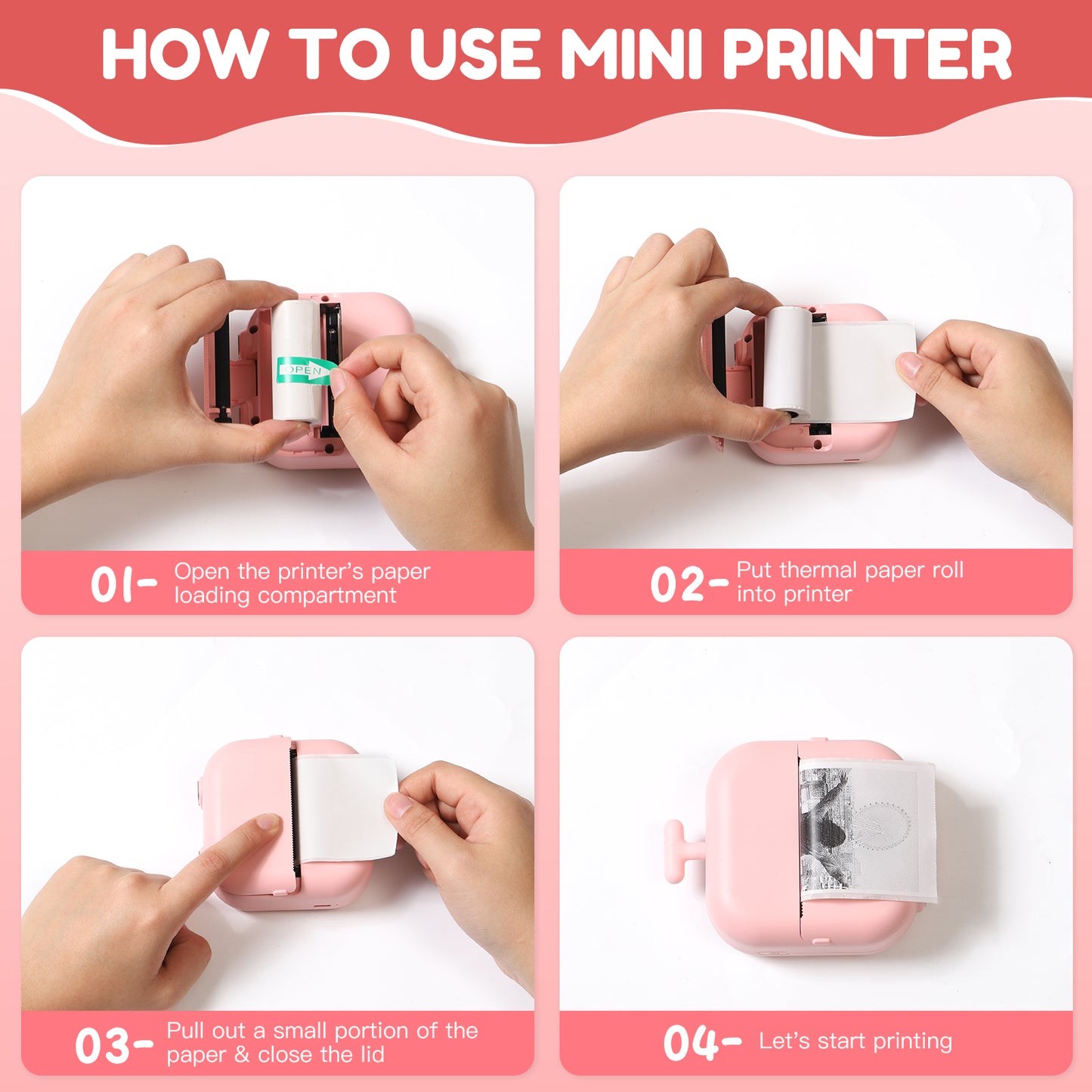 HOW TO USE MINI PRINTER

OPEN

01- Open the printer's paper loading compartment

02- Put thermal paper roll into printer

03- Pull out a small portion of the paper & close the lid

04- Let's start printing